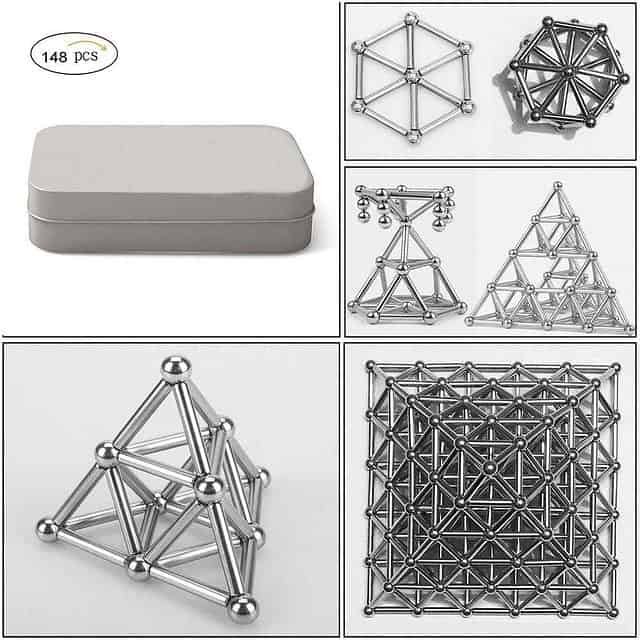 148 pcs