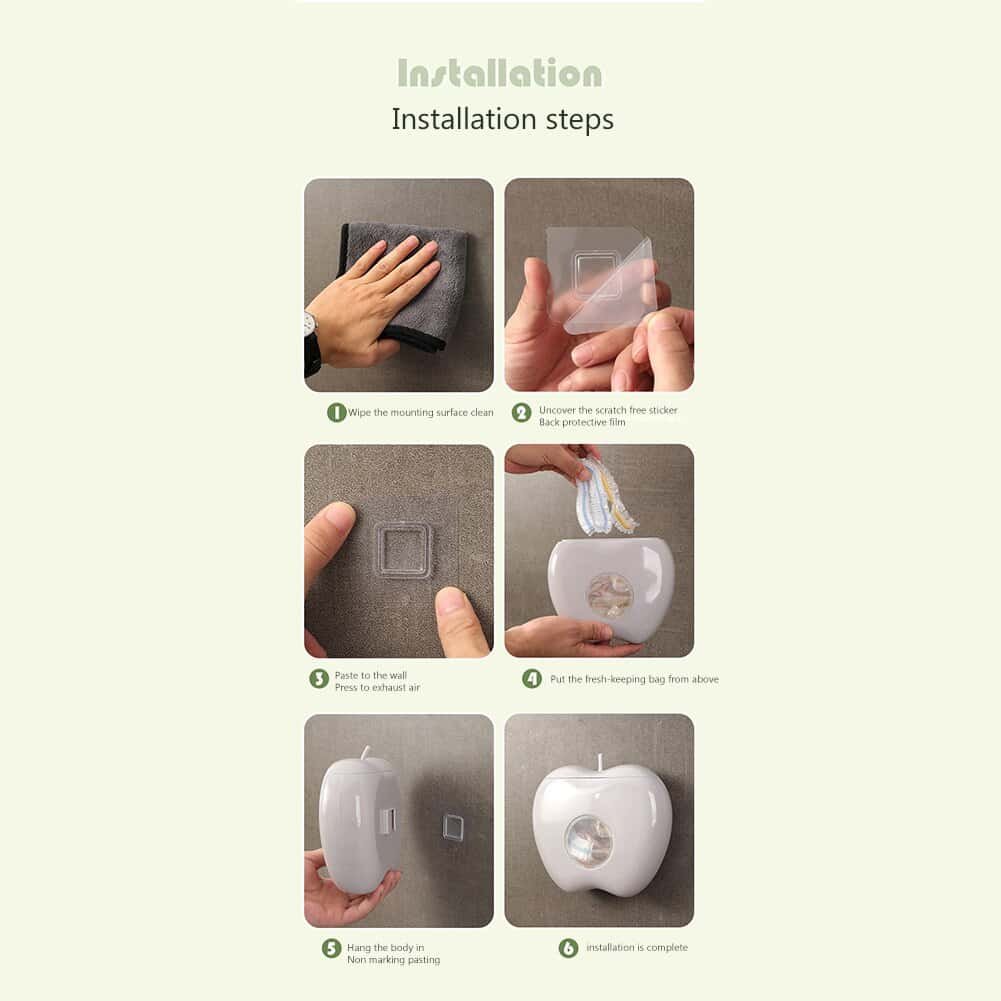 Installation
Installation steps

1 Wipe the mounting surface clean

2 Uncover the scratch free sticker
Back protective film

3 Paste to the wall
Press to exhaust air

4 Put the fresh-keeping bag from above

5 Hang the body in
Non marking pasting

6 installation is complete