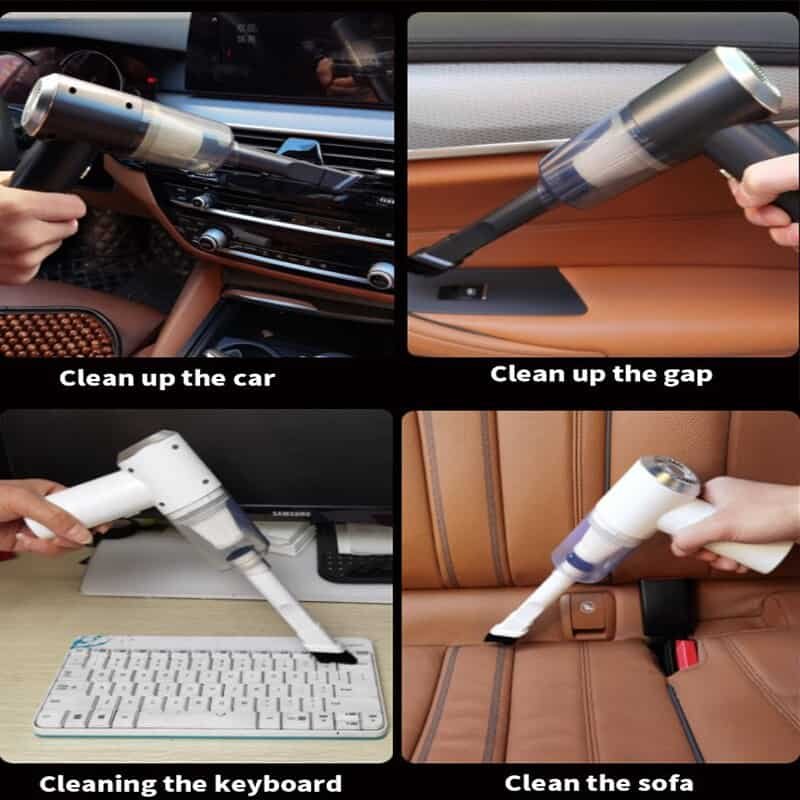 Clean up the car

Clean up the gap

SAMSUNG

Cleaning the keyboard

Clean the sofa