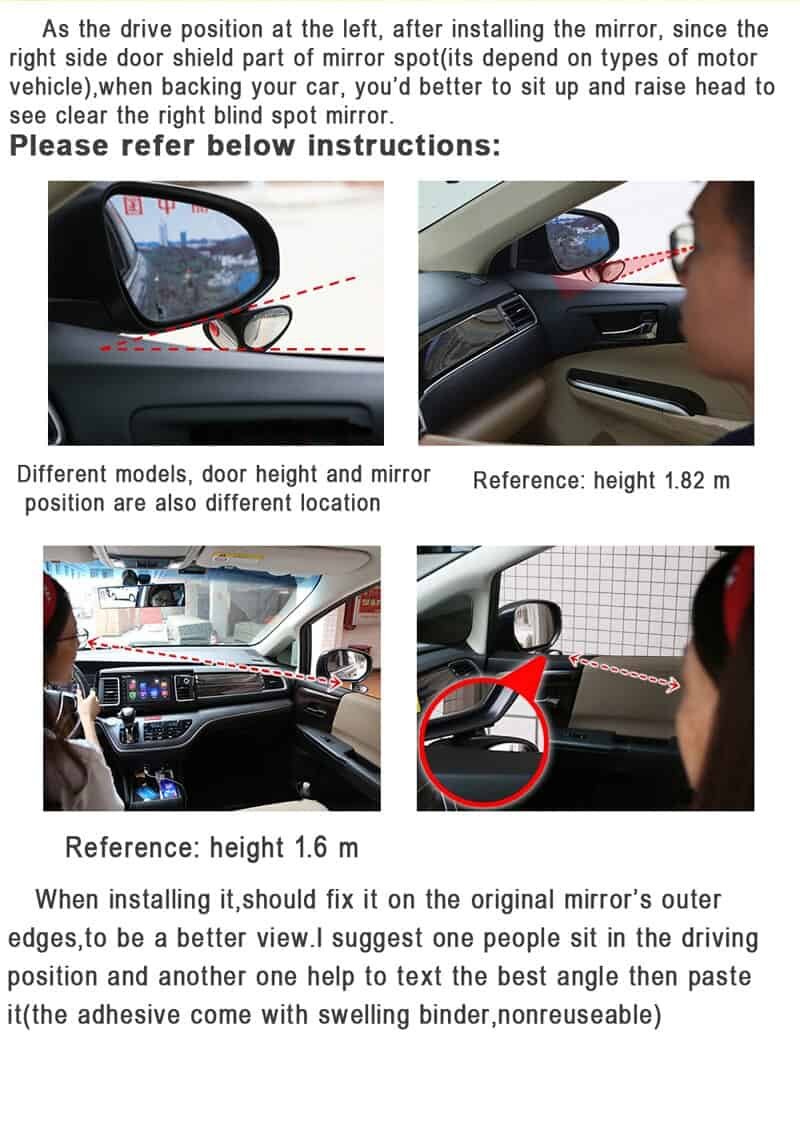 As the drive position at the left, after installing the mirror, since the right side door shield part of mirror spot(its depend on types of motor vehicle),when backing your car, you'd better to sit up and raise head to see clear the right blind spot mirror.

Please refer below instructions:

Different models, door height and mirror position are also different location

Reference: height 1.82 m

Reference: height 1.6 m

When installing it,should fix it on the original mirror's outer edges,to be a better view.I suggest one people sit in the driving position and another one help to text the best angle then paste it(the adhesive come with swelling binder,nonreuseable)