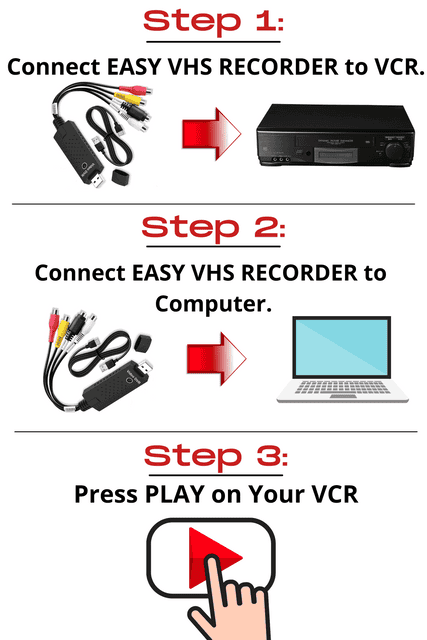 Step 1:

Connect EASY VHS RECORDER to VCR.

Step 2:

Connect EASY VHS RECORDER to Computer.

Step 3:

Press PLAY on Your VCR