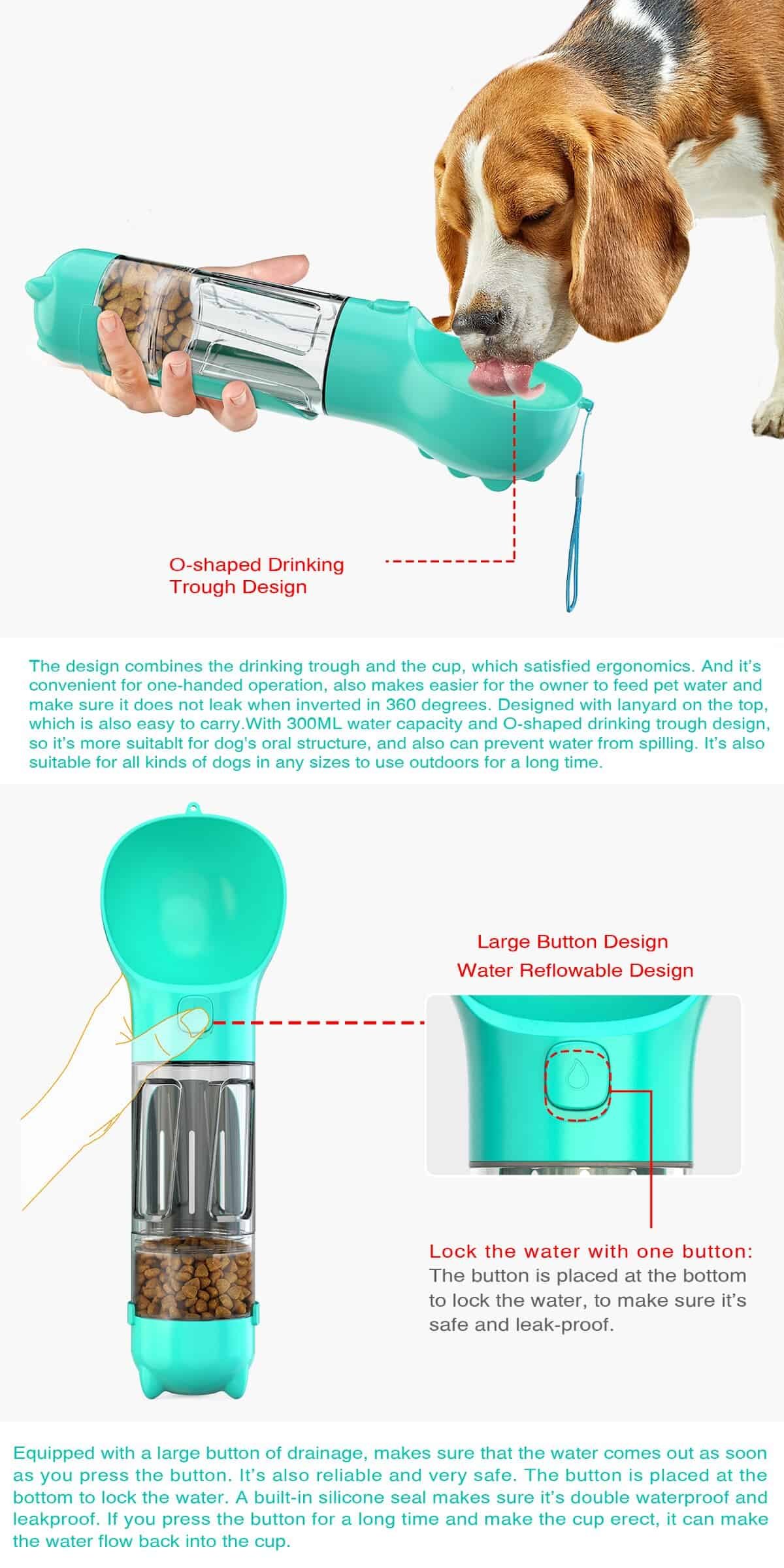 O-shaped Drinking Trough Design

The design combines the drinking trough and the cup, which satisfied ergonomics. And it's convenient for one-handed operation, also makes easier for the owner to feed pet water and make sure it does not leak when inverted in 360 degrees. Designed with lanyard on the top, which is also easy to carry.With 300ML water capacity and O-shaped drinking trough design, so it's more suitablt for dog's oral structure, and also can prevent water from spilling. It's also suitable for all kinds of dogs in any sizes to use outdoors for a long time.

Large Button Design
Water Reflowable Design

Lock the water with one button:
The button is placed at the bottom to lock the water, to make sure it's safe and leak-proof.

Equipped with a large button of drainage, makes sure that the water comes out as soon as you press the button. It's also reliable and very safe. The button is placed at the bottom to lock the water. A built-in silicone seal makes sure it's double waterproof and leakproof. If you press the button for a long time and make the cup erect, it can make the water flow back into the cup.