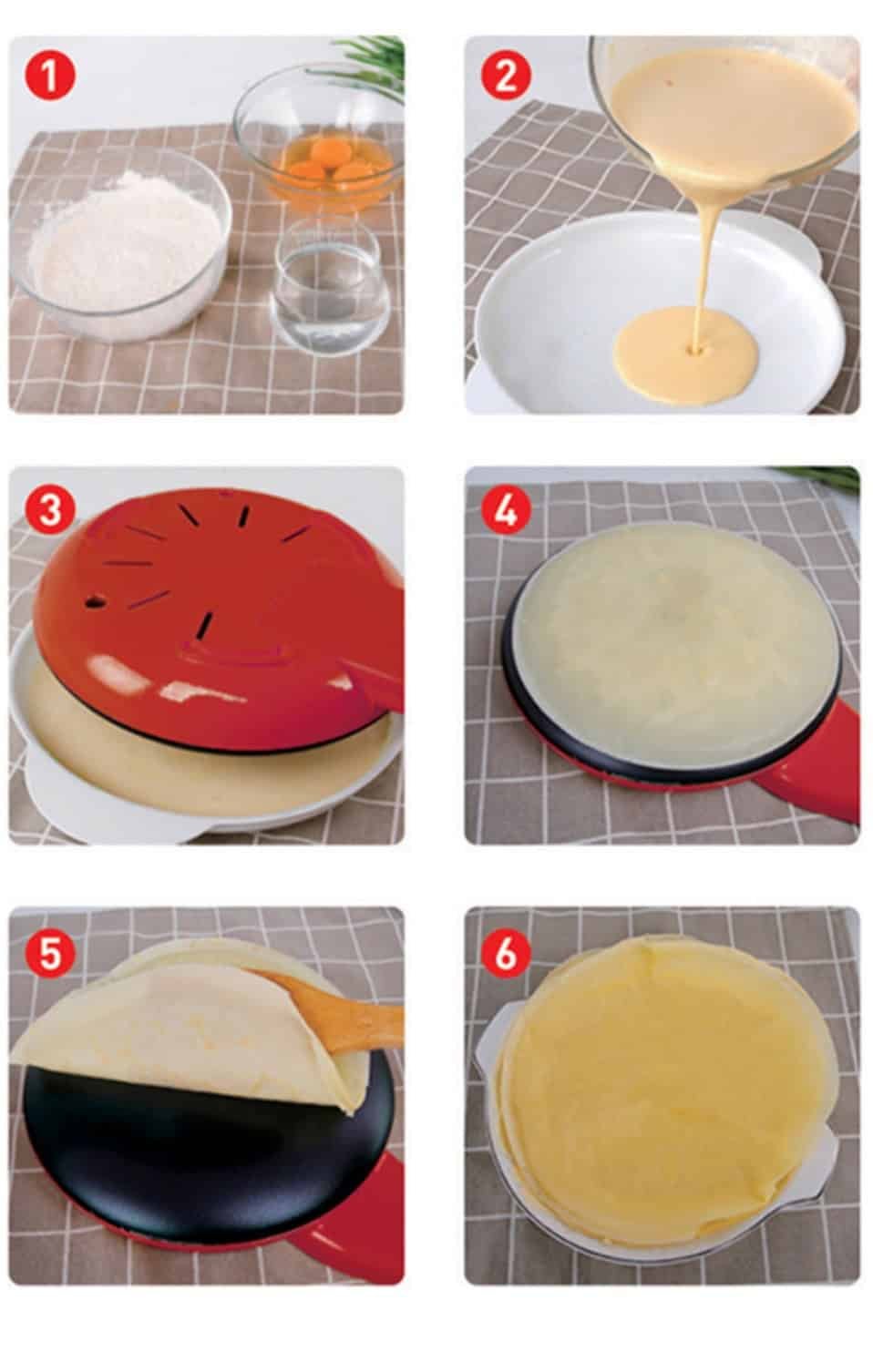 1

2

3

4

5

6