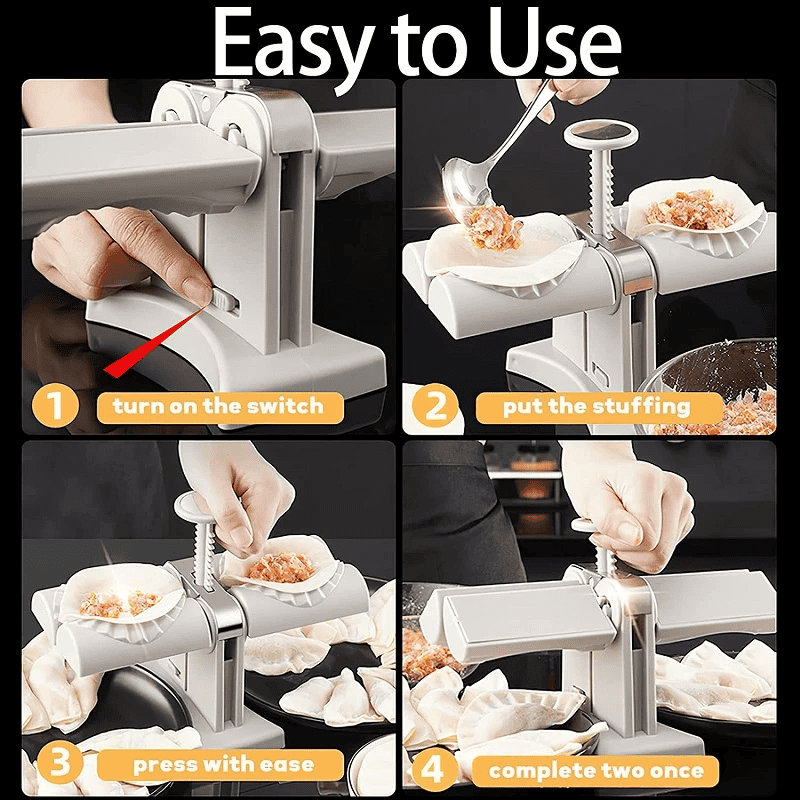 Easy to Use

1 turn on the switch

2 put the stuffing

3 press with ease

4 complete two once