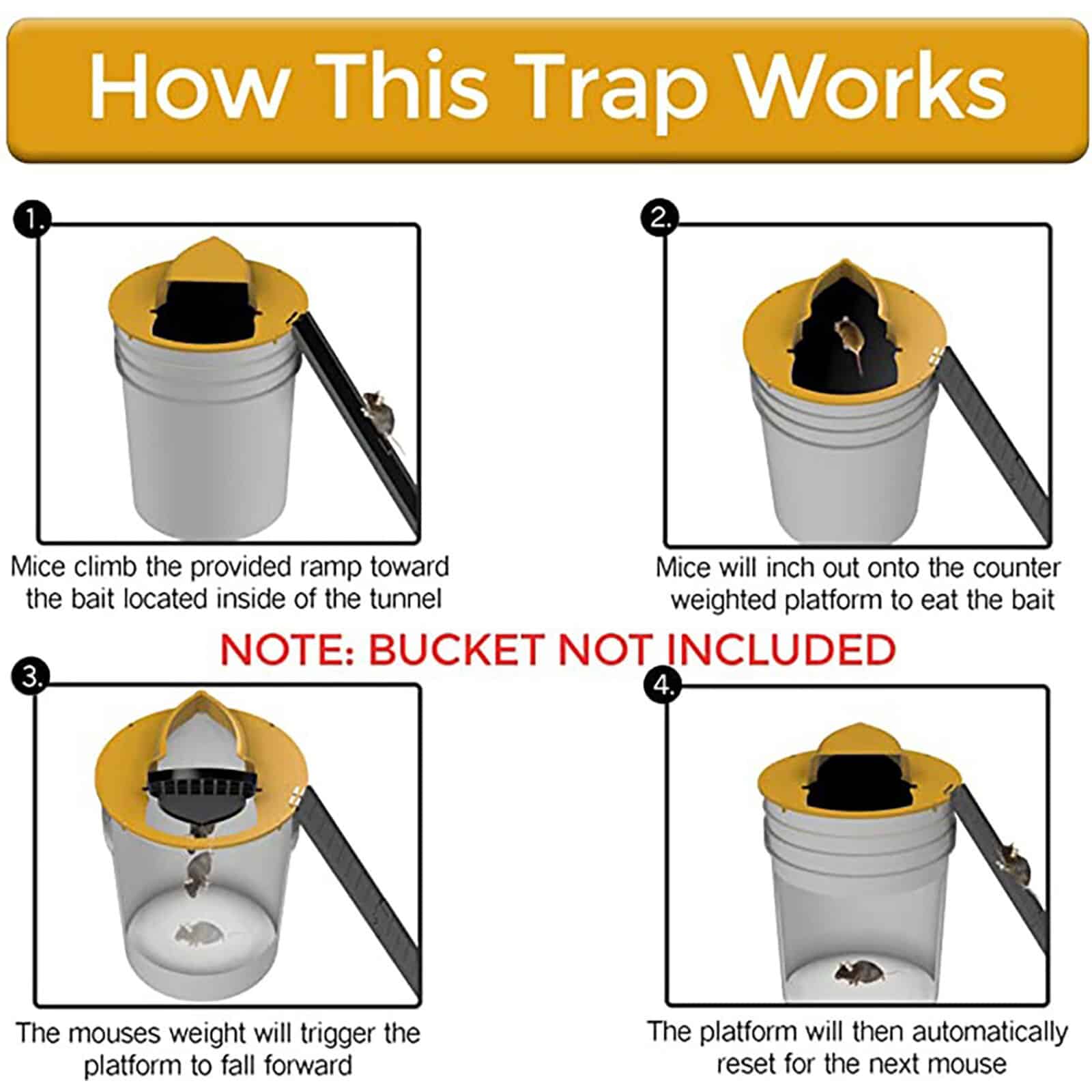 How This Trap Works

1.

Mice climb the provided ramp toward the bait located inside of the tunnel

2.

Mice will inch out onto the counter weighted platform to eat the bait

NOTE: BUCKET NOT INCLUDED

3.

The mouses weight will trigger the platform to fall forward

4.

The platform will then automatically reset for the next mouse