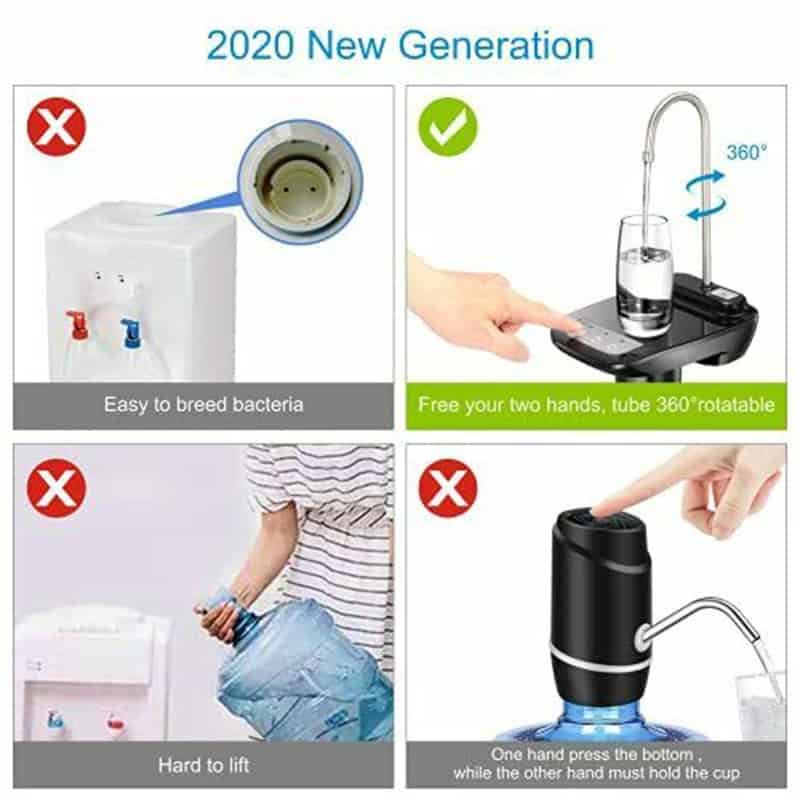 2020 New Generation

Easy to breed bacteria

360°

Free your two hands, tube 360°rotatable

Hard to lift

One hand press the bottom , while the other hand must hold the cup