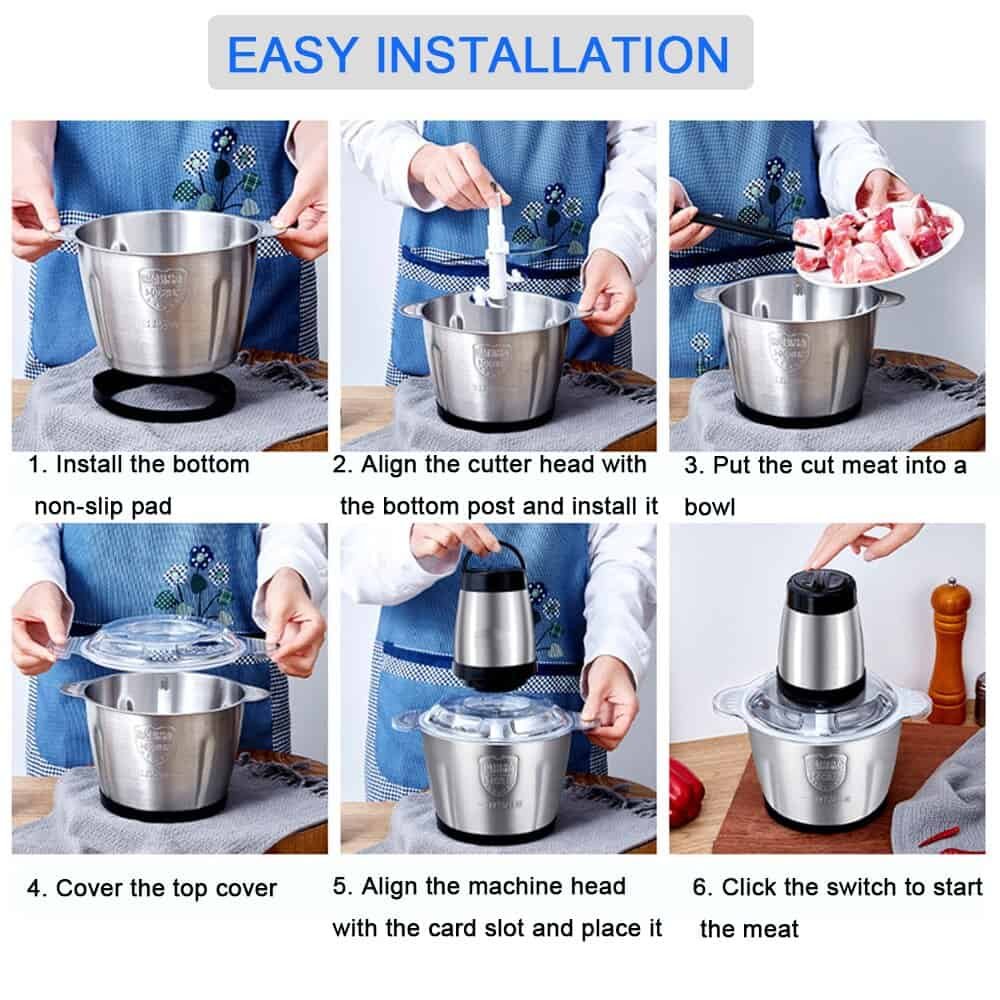 EASY INSTALLATION

1. Install the bottom non-slip pad

2. Align the cutter head with the bottom post and install it

3. Put the cut meat into a bowl

4. Cover the top cover

5. Align the machine head with the card slot and place it

6. Click the switch to start the meat