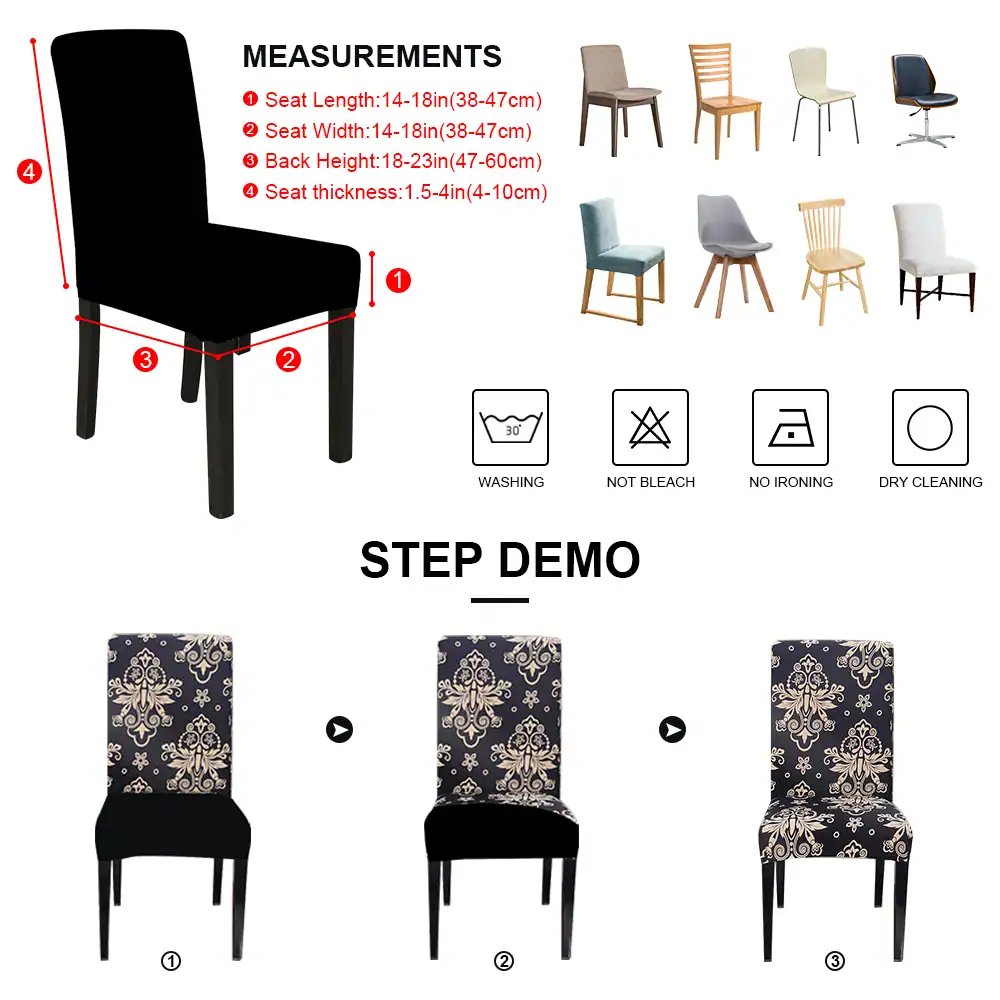 4

1

3

2

MEASUREMENTS
❶ Seat Length:14-18in(38-47cm)
❷ Seat Width:14-18in(38-47cm)
❸ Back Height:18-23in(47-60cm)
❹ Seat thickness:1.5-4in(4-10cm)

30°

WASHING

NOT BLEACH

NO IRONING

DRY CLEANING

STEP DEMO

①

②

③