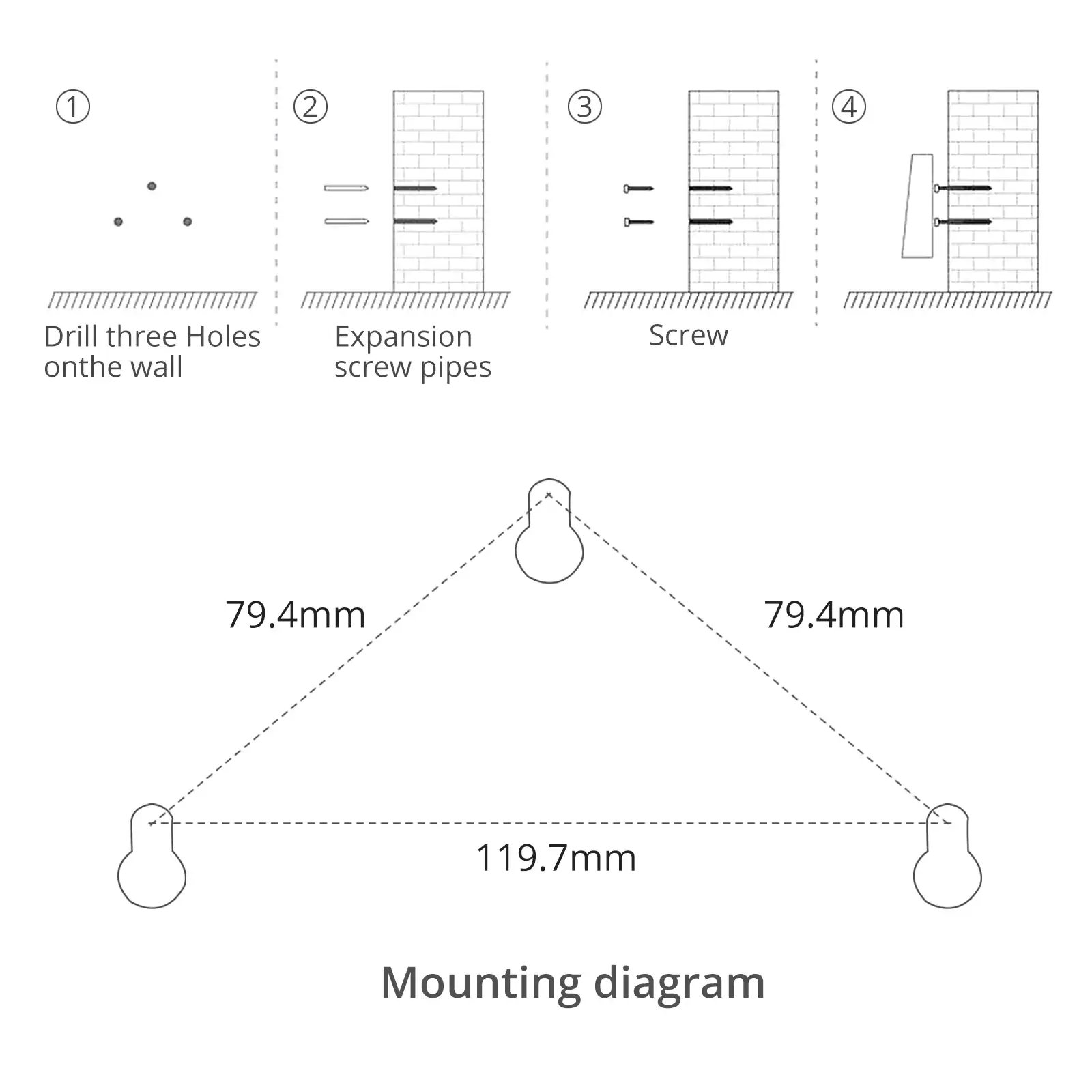 ①

Drill three Holes onthe wall

②

Expansion screw pipes

③

Screw

④

79.4mm

79.4mm

119.7mm

Mounting diagram