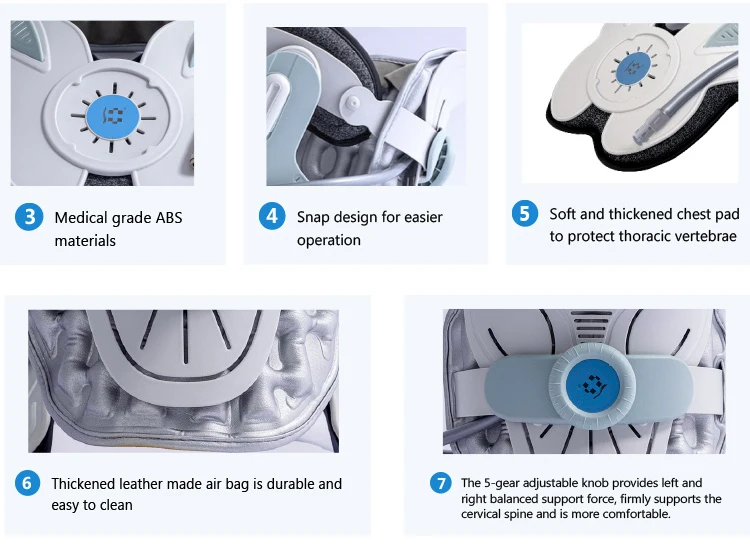 3 Medical grade ABS materials

4 Snap design for easier operation

5 Soft and thickened chest pad to protect thoracic vertebrae

6 Thickened leather made air bag is durable and easy to clean

7 The 5-gear adjustable knob provides left and right balanced support force, firmly supports the cervical spine and is more comfortable.