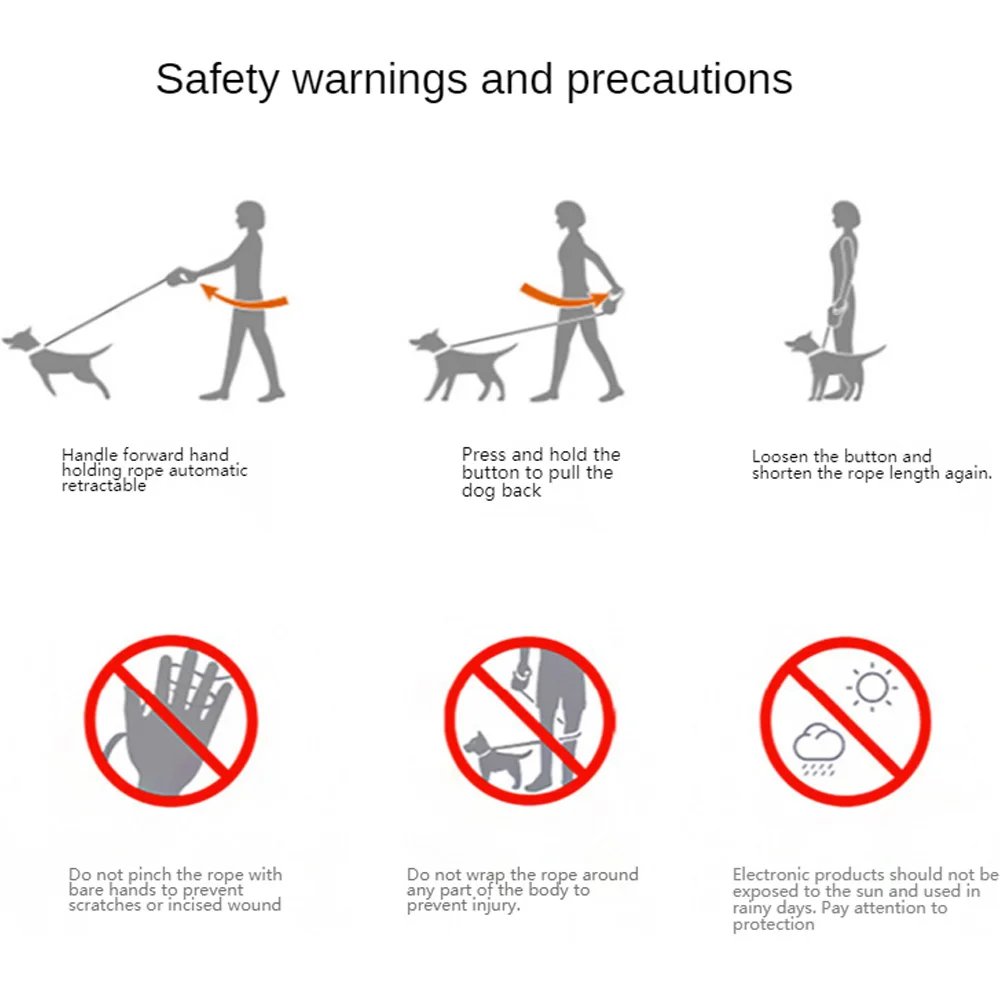 Safety warnings and precautions

Handle forward hand holding rope automatic retractable

Press and hold the button to pull the dog back

Loosen the button and shorten the rope length again.

Do not pinch the rope with bare hands to prevent scratches or incised wound

Do not wrap the rope around any part of the body to prevent injury.

Electronic products should not be exposed to the sun and used in rainy days. Pay attention to protection