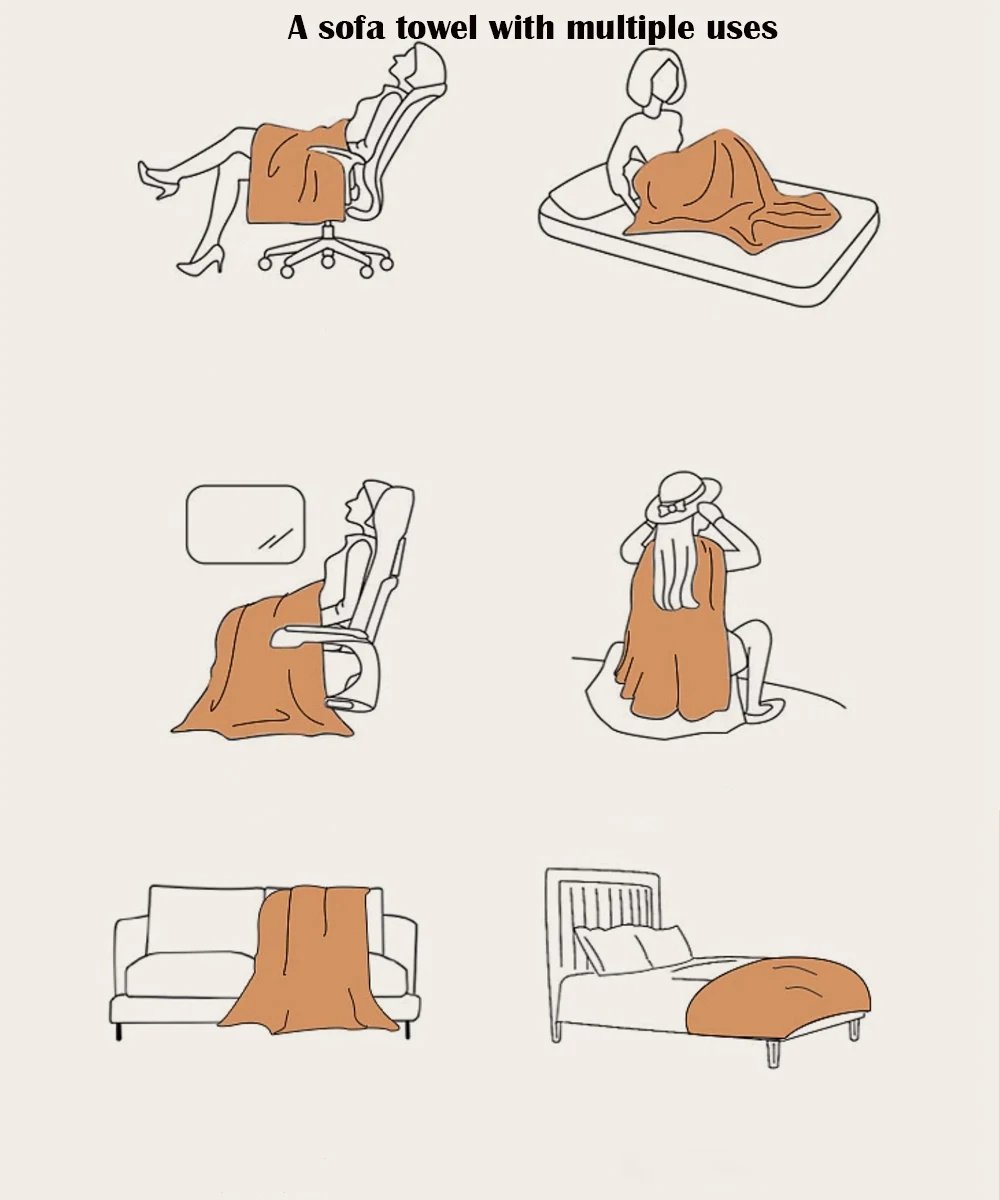 A sofa towel with multiple uses