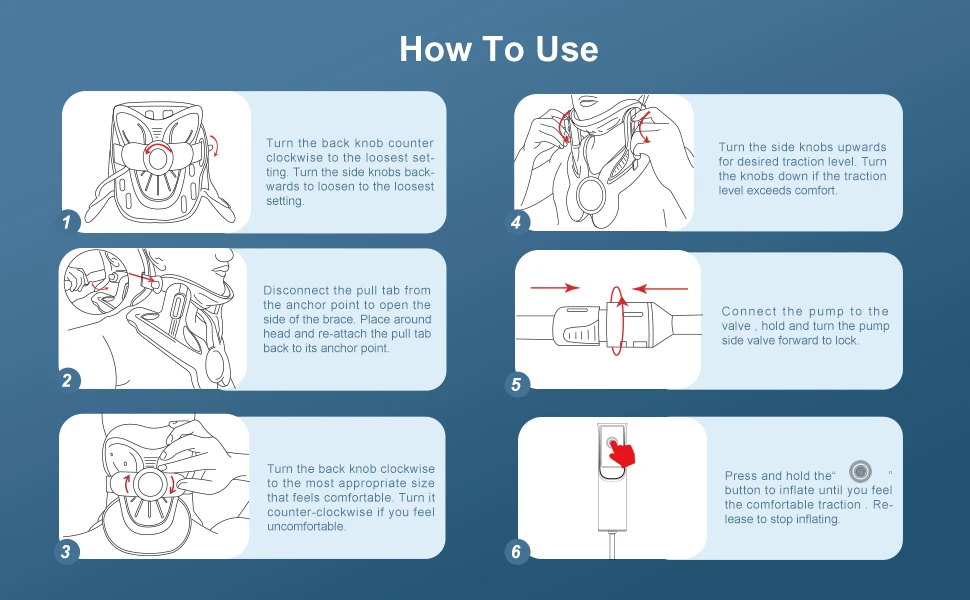 How To Use

1

Turn the back knob counter clockwise to the loosest setting. Turn the side knobs backwards to loosen to the loosest setting.

2

Disconnect the pull tab from the anchor point to open the side of the brace. Place around head and re-attach the pull tab back to its anchor point.

3

Turn the back knob clockwise to the most appropriate size that feels comfortable. Turn it counter-clockwise if you feel uncomfortable.

4

Turn the side knobs upwards for desired traction level. Turn the knobs down if the traction level exceeds comfort.

5

Connect the pump to the valve , hold and turn the pump side valve forward to lock.

6

Press and hold the" " button to inflate until you feel the comfortable traction . Release to stop inflating.