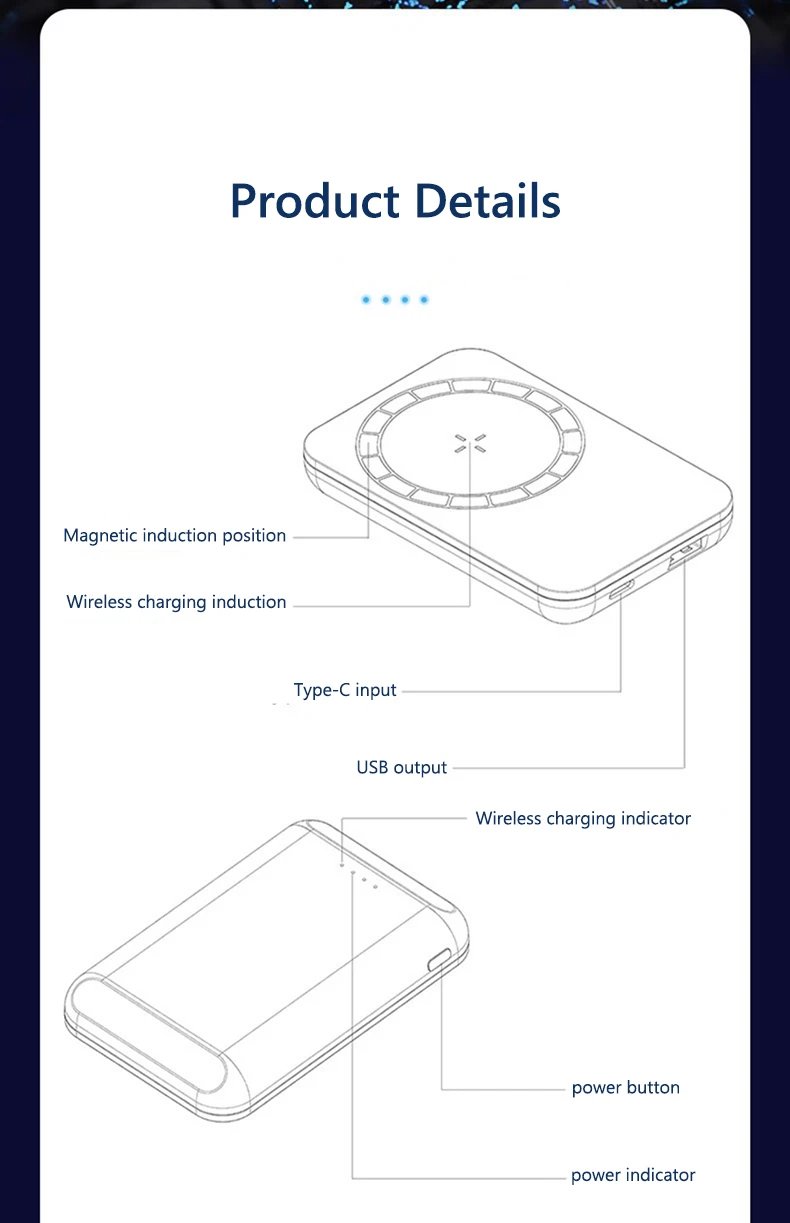 Product Details

Magnetic induction position

Wireless charging induction

Type-C input

USB output

Wireless charging indicator

power button

power indicator