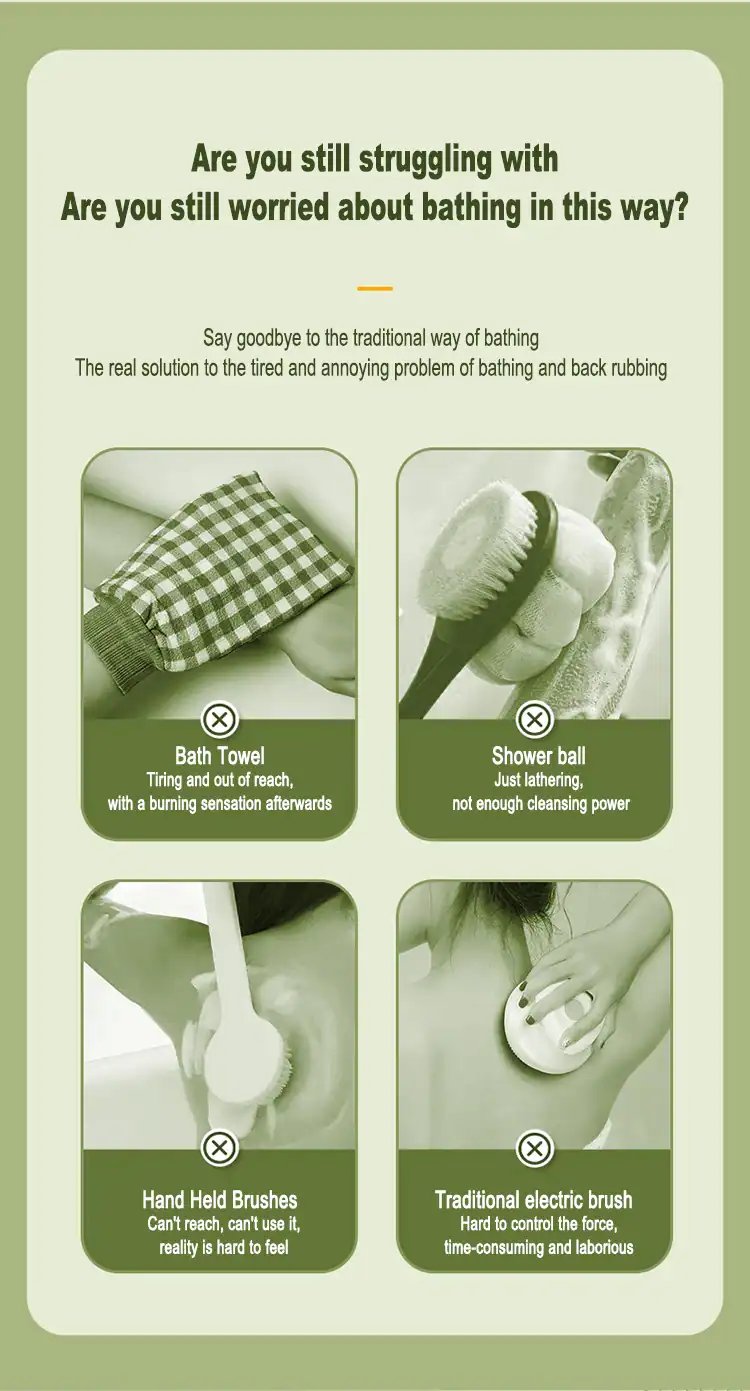 Are you still struggling with
Are you still worried about bathing in this way?

Say goodbye to the traditional way of bathing
The real solution to the tired and annoying problem of bathing and back rubbing

Bath Towel
Tiring and out of reach, with a burning sensation afterwards

Shower ball
Just lathering, not enough cleansing power

Hand Held Brushes
Can't reach, can't use it, reality is hard to feel

Traditional electric brush
Hard to control the force, time-consuming and laborious