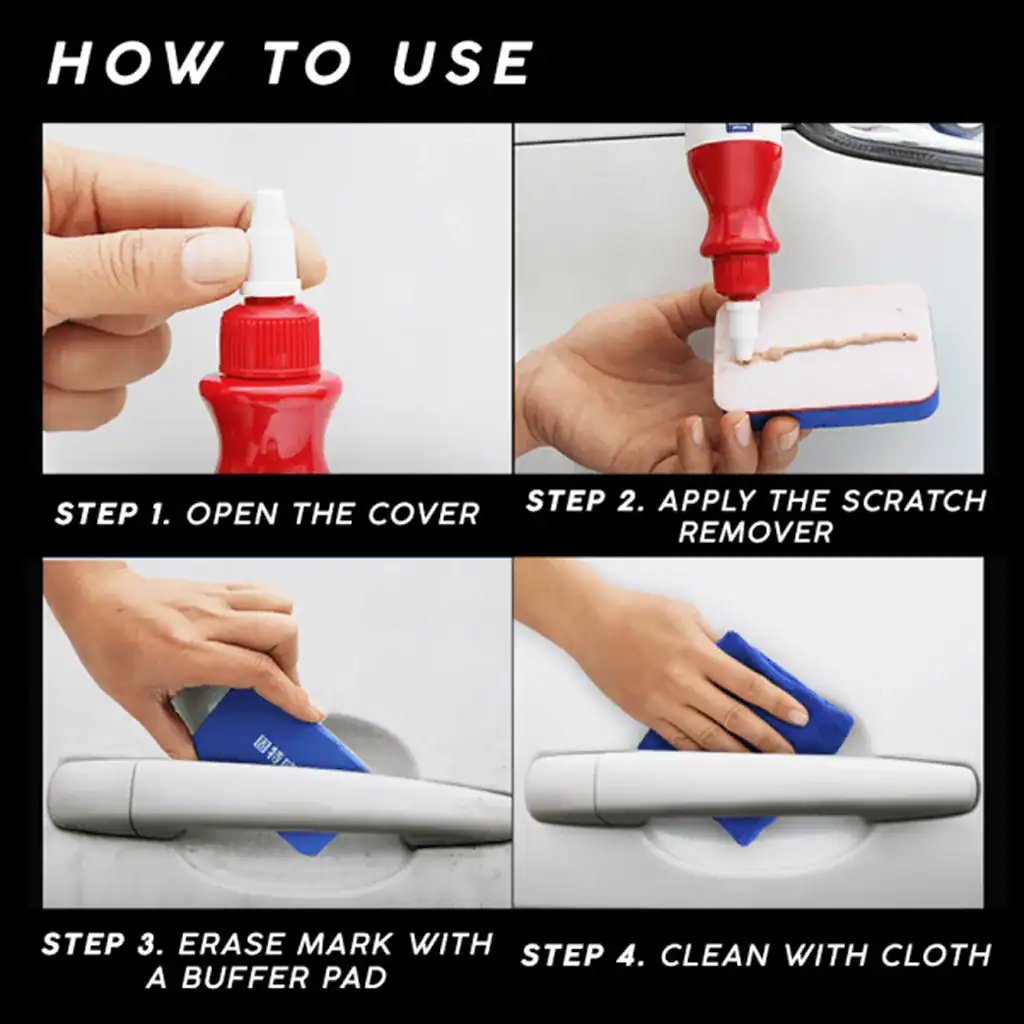 HOW TO USE

STEP 1. OPEN THE COVER

STEP 2. APPLY THE SCRATCH REMOVER

STEP 3. ERASE MARK WITH A BUFFER PAD

STEP 4. CLEAN WITH CLOTH