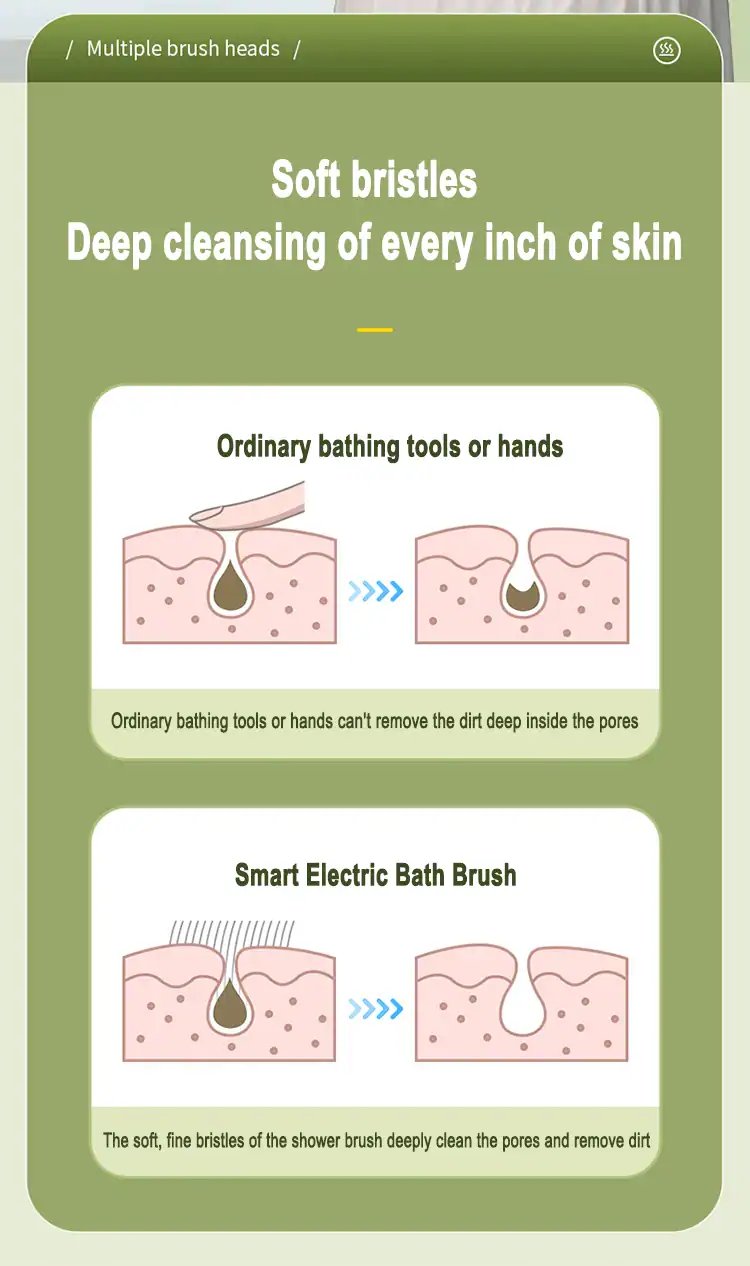 / Multiple brush heads /

Soft bristles
Deep cleansing of every inch of skin

Ordinary bathing tools or hands

Ordinary bathing tools or hands can't remove the dirt deep inside the pores

Smart Electric Bath Brush

The soft, fine bristles of the shower brush deeply clean the pores and remove dirt