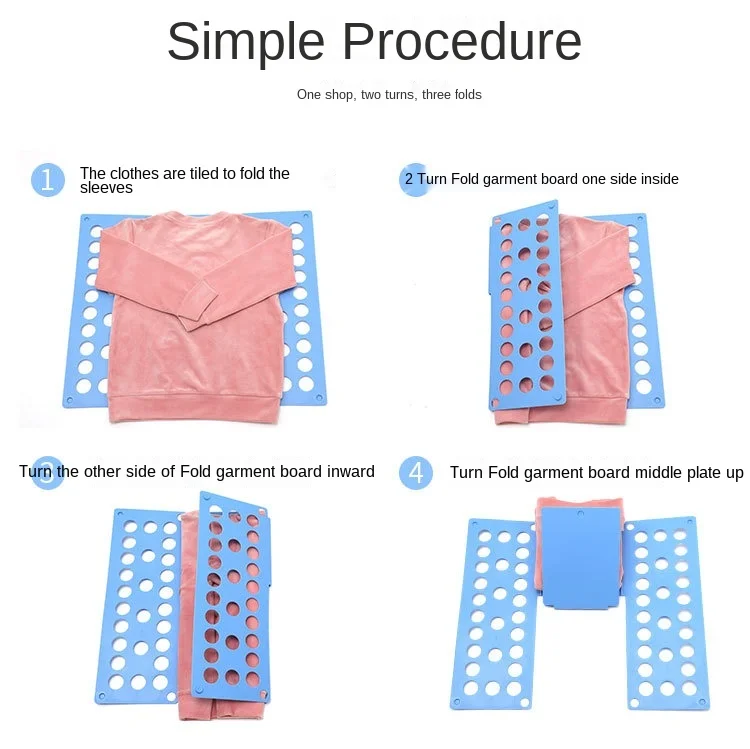 Simple Procedure

One shop, two turns, three folds

1 The clothes are tiled to fold the sleeves

2 Turn Fold garment board one side inside

3 Turn the other side of Fold garment board inward

4 Turn Fold garment board middle plate up