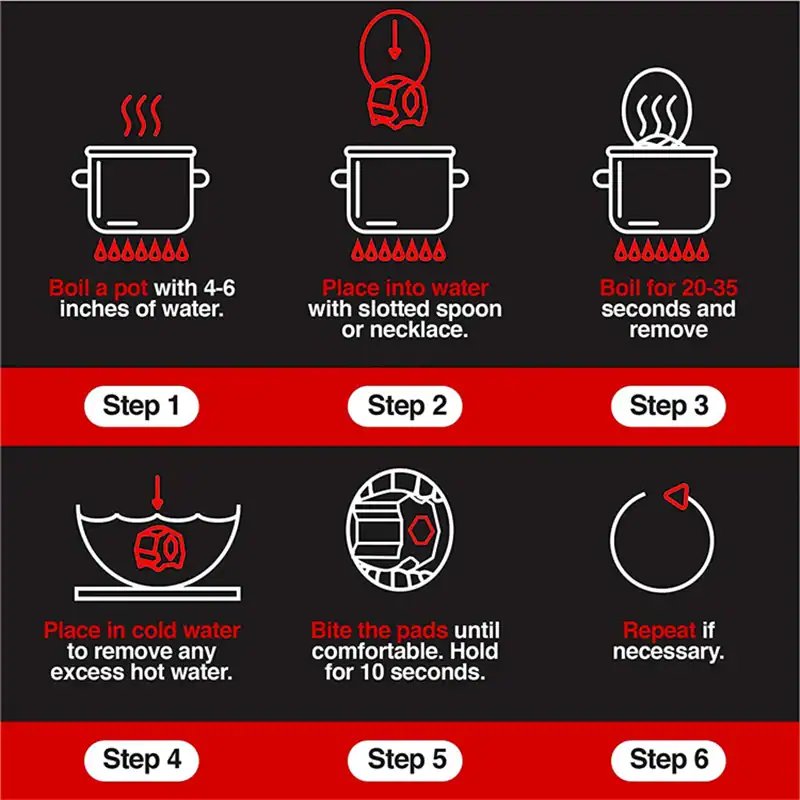 Boil a pot with 4-6 inches of water.

Step 1

Place into water with slotted spoon or necklace.

Step 2

Boil for 20-35 seconds and remove

Step 3

Place in cold water to remove any excess hot water.

Step 4

Bite the pads until comfortable. Hold for 10 seconds.

Step 5

Repeat if necessary.

Step 6