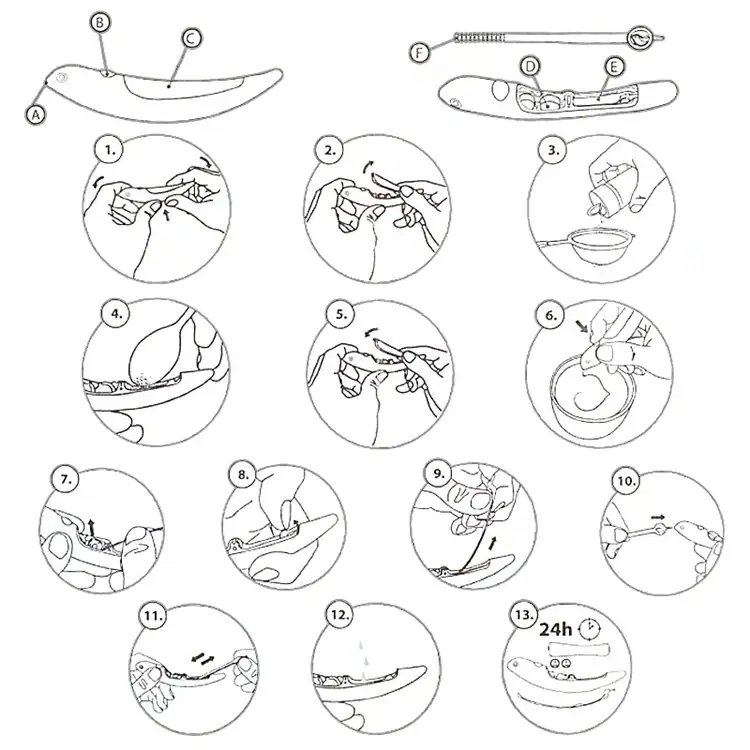 B
C
A
F
D
E
1.
2.
3.
4.
5.
6.
7.
8.
9.
10.
11.
12.
13.
24h